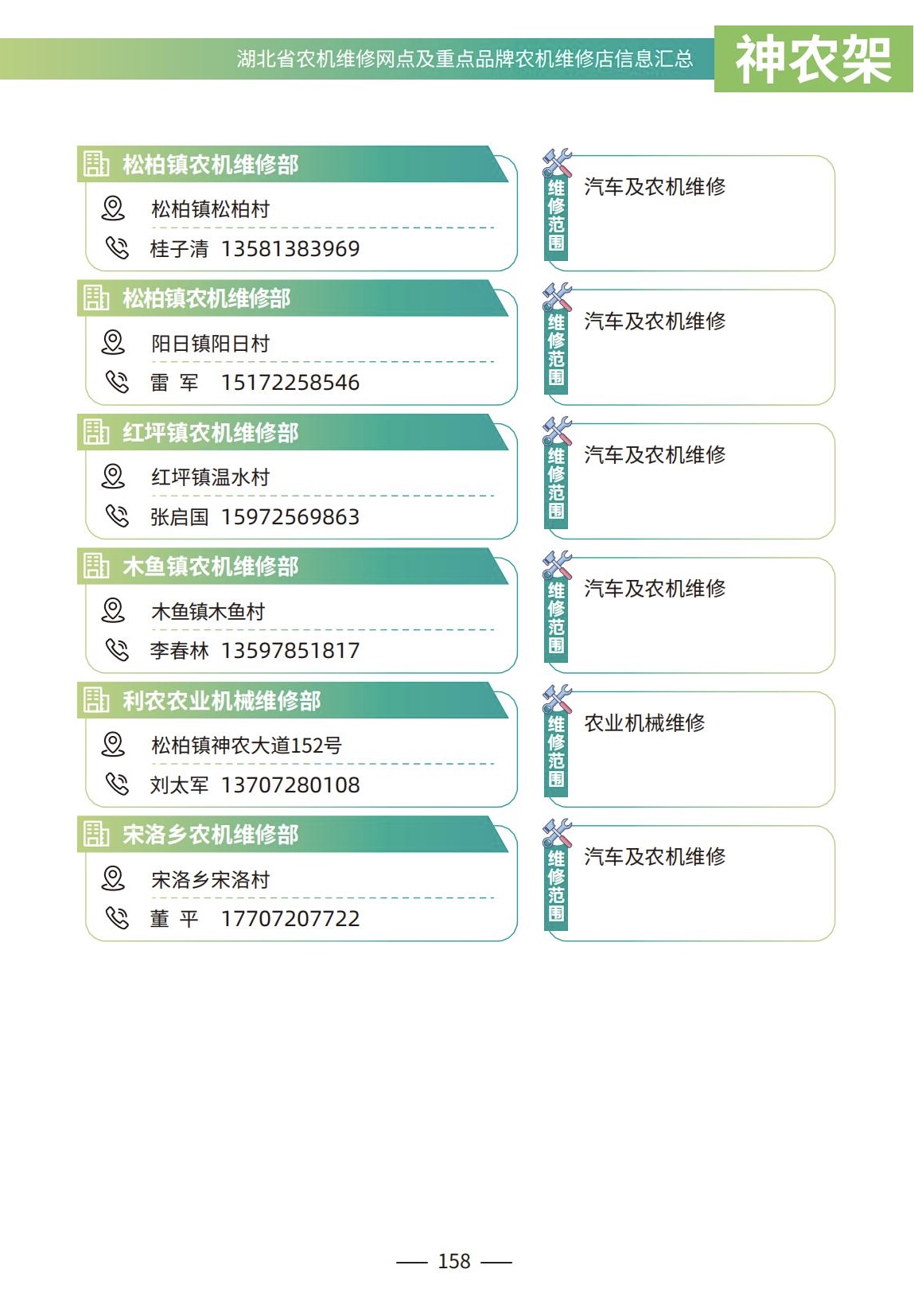 湖北省农机维修网点及重点品牌农机维修店信息汇总

神农架

松柏镇农机维修部

松柏镇松柏村

桂子清 13581383969

维修范围

汽车及农机维修

松柏镇农机维修部

阳日镇阳日村

雷 军 15172258546

维修范围

汽车及农机维修

红坪镇农机维修部

红坪镇温水村

张启国 15972569863

维修范围

汽车及农机维修

木鱼镇农机维修部

木鱼镇木鱼村

李春林 13597851817

维修范围

汽车及农机维修

利农农业机械维修部

松柏镇神农大道152号

刘太军 13707280108

维修范围

农业机械维修

宋洛乡农机维修部

宋洛乡宋洛村

董 平 17707207722

维修范围

汽车及农机维修

— 158 —