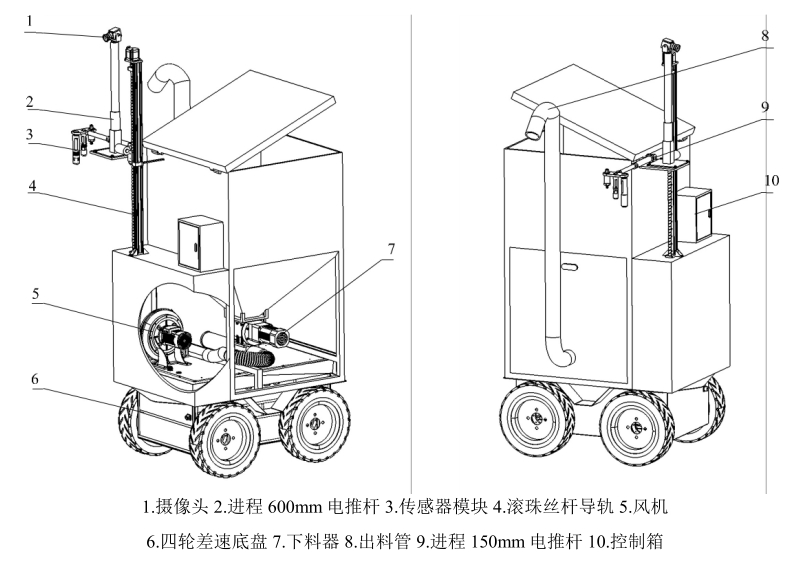 1
2
3
4
5
6
7
8
9
10

1.摄像头 2.进程 600mm 电推杆 3.传感器模块 4.滚珠丝杆导轨 5.风机
6.四轮差速底盘 7.下料器 8.出料管 9.进程 150mm 电推杆 10.控制箱